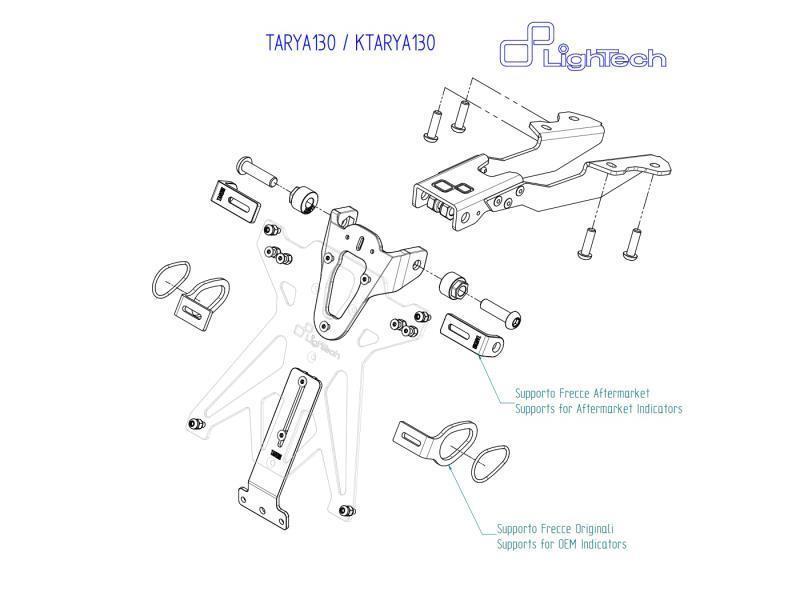 TARYA130 / KTARYA130

LighTech

LighTech

Supporto Frecce Aftermarket
Supports for Aftermarket Indicators

Supporto Frecce Originali
Supports for OEM Indicators