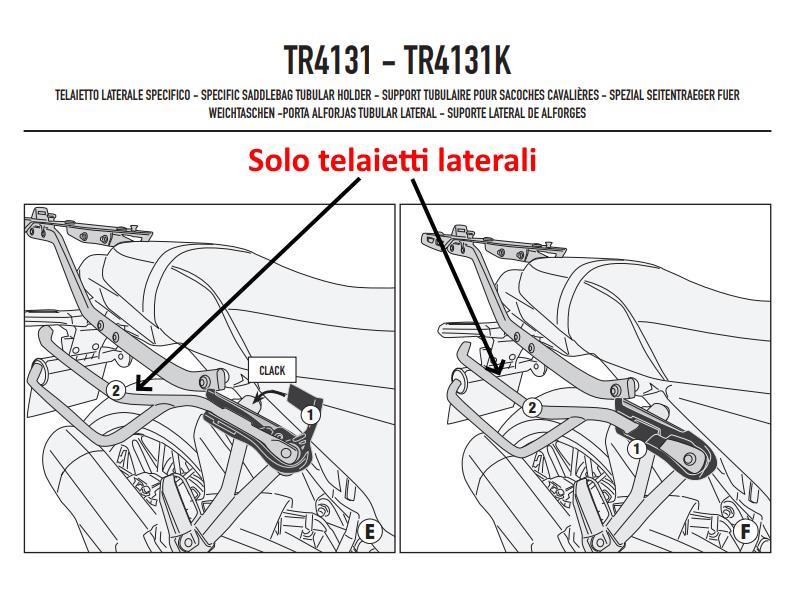 TR4131 - TR4131K

TELAIETTO LATERALE SPECIFICO - SPECIFIC SADDLEBAG TUBULAR HOLDER - SUPPORT TUBULAIRE POUR SACOCHES CAVALIÈRES - SPEZIAL SEITENTRAEGER FUER WEICHTASCHEN -PORTA ALFORJAS TUBULAR LATERAL - SUPORTE LATERAL DE ALFORGES

Solo telaietti laterali

CLACK
2
1
E

2
1
F